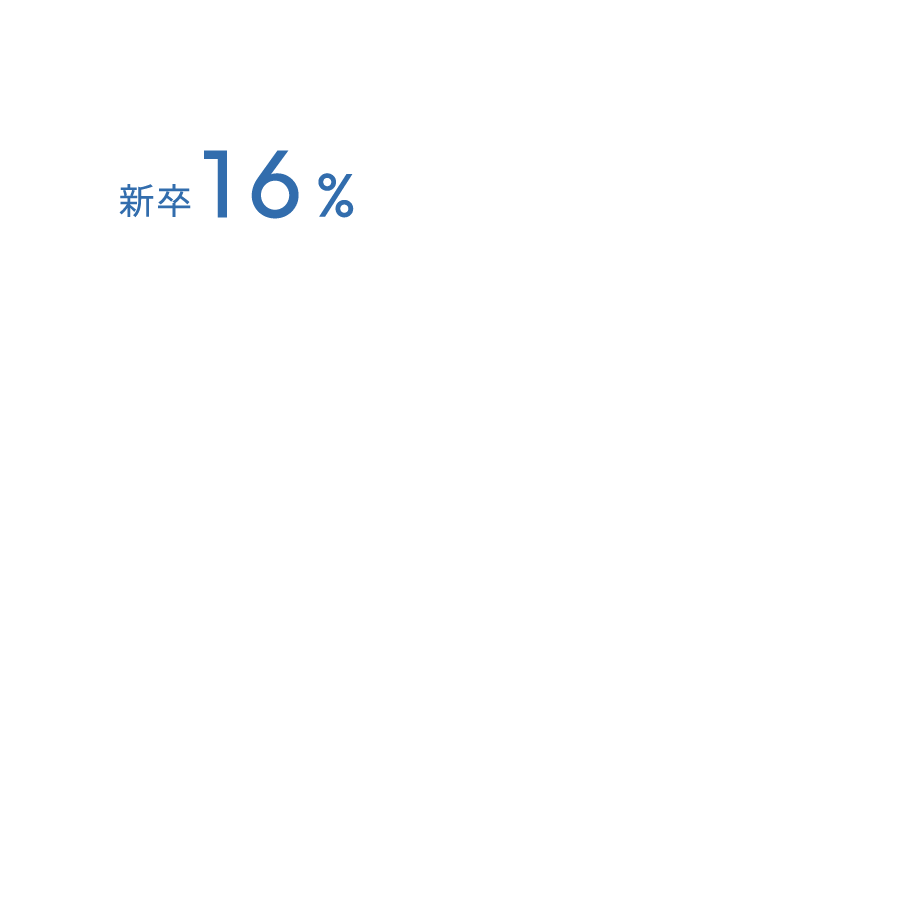 新卒16%