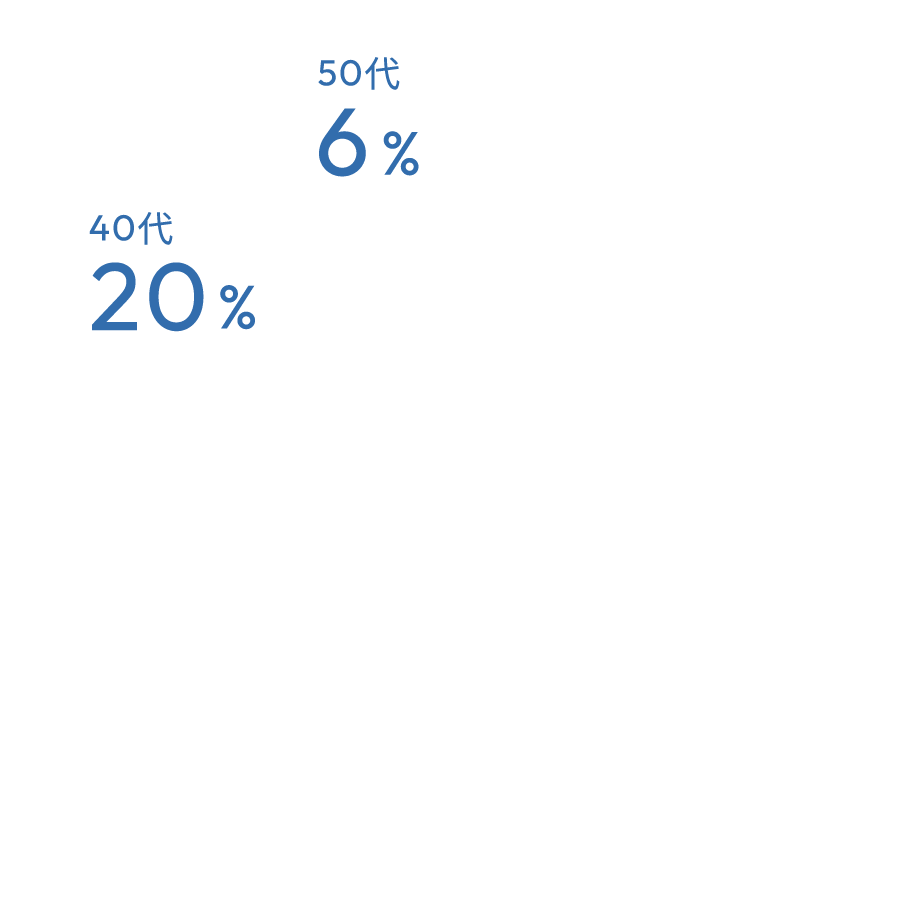 50代
6%

40代
20%