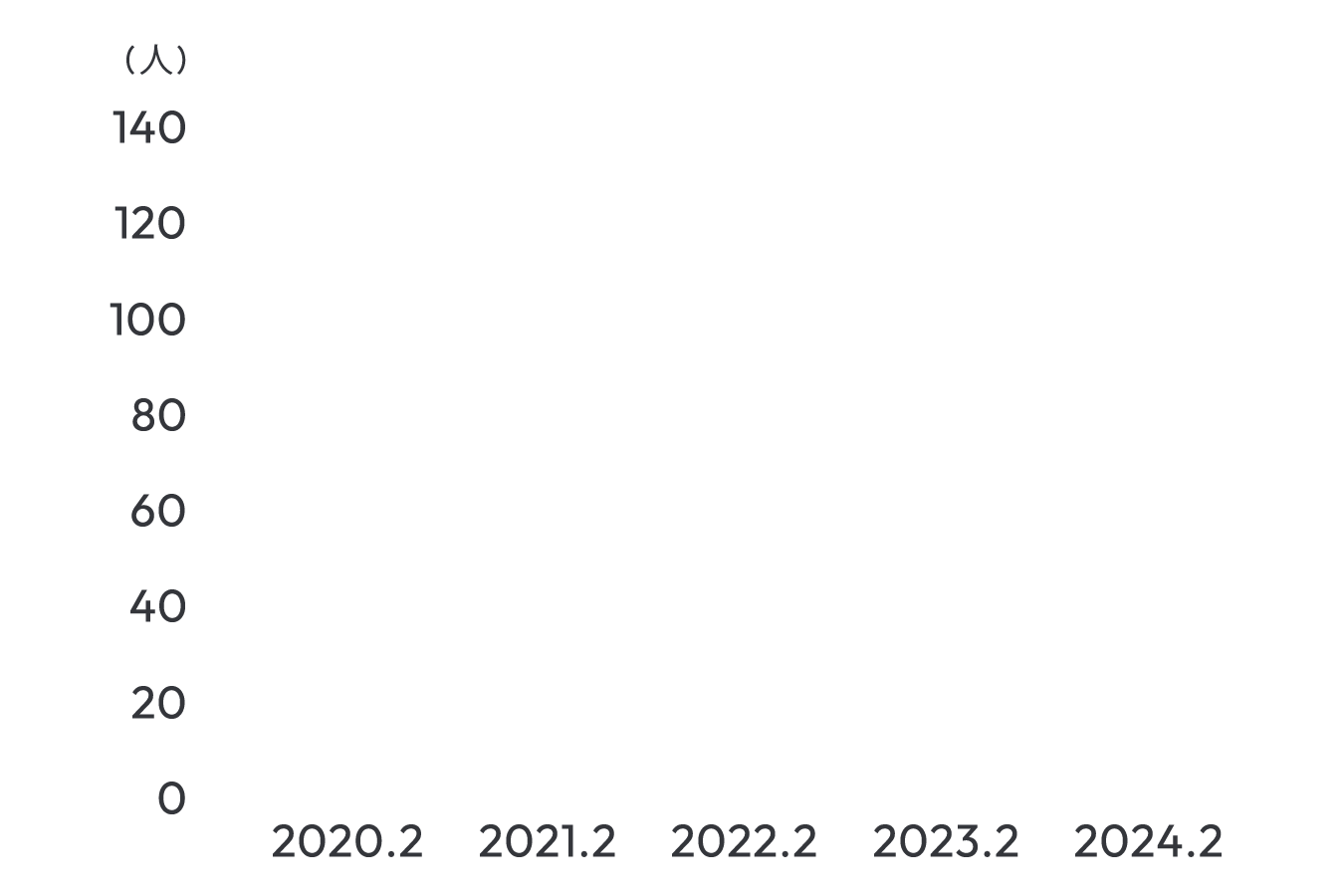 （人）
140
120
100
80
60
40
20
0
2020.2
2021.2
2022.2
2023.2
2024.2